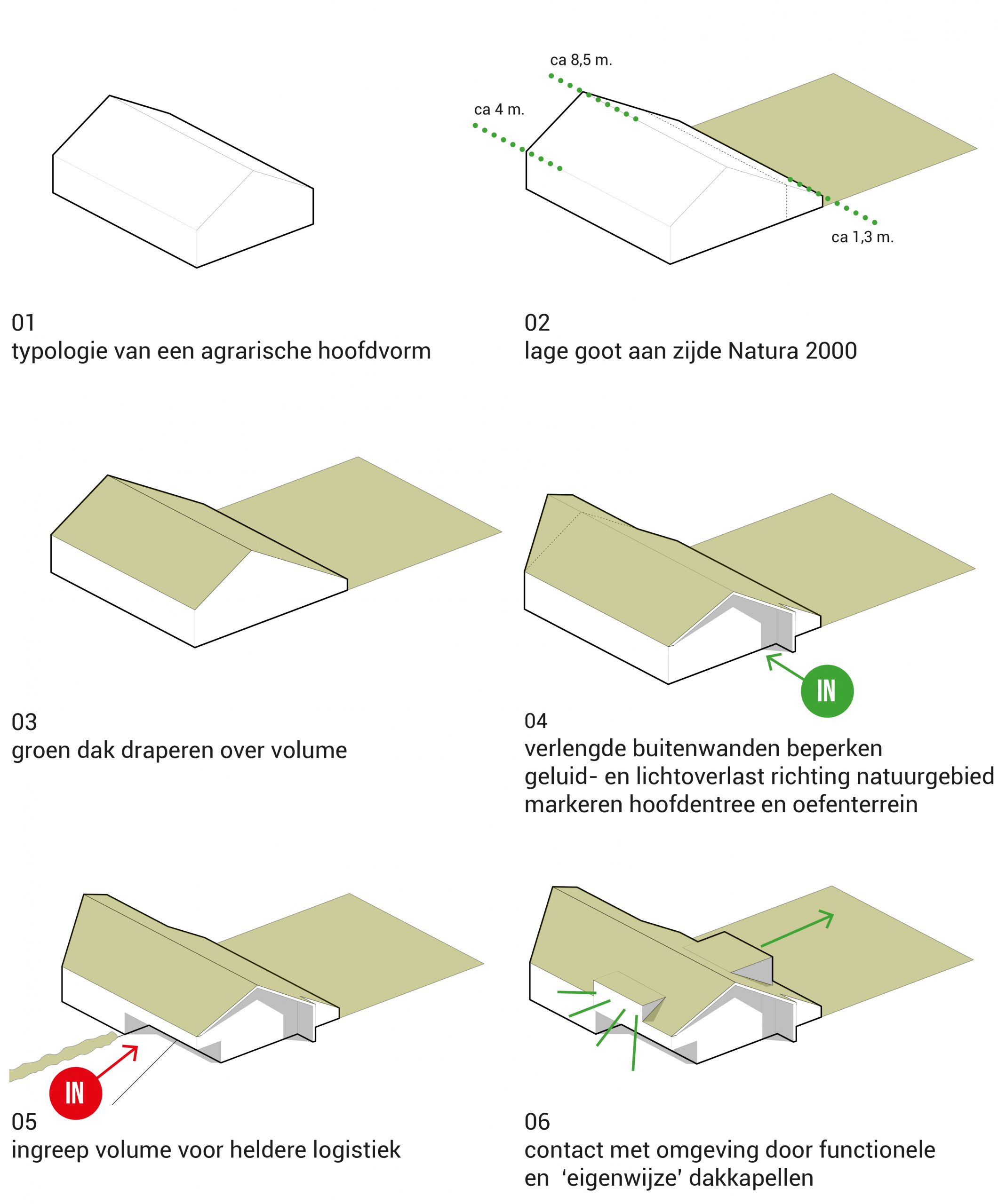 01
typologie van een agrarische hoofdvorm

ca 8,5 m.
ca 4 m.
ca 1,3 m.

02
lage goot aan zijde Natura 2000

03
groen dak draperen over volume

IN

04
verlengde buitenwanden beperken geluid- en lichtoverlast richting natuurgebied markeren hoofdentree en oefenterrein

IN

05
ingreep volume voor heldere logistiek

06
contact met omgeving door functionele en 'eigenwijze' dakkapellen